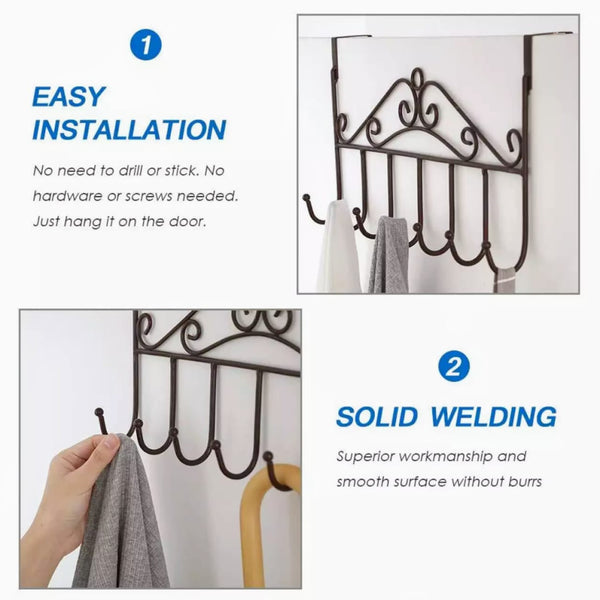 1

EASY INSTALLATION

No need to drill or stick. No hardware or screws needed. Just hang it on the door.

2

SOLID WELDING

Superior workmanship and smooth surface without burrs