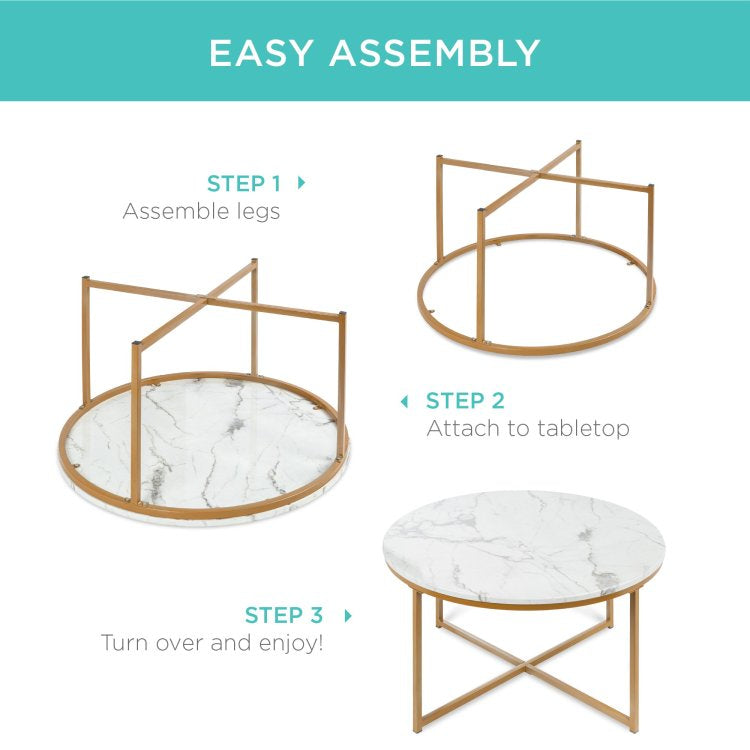 EASY ASSEMBLY

STEP 1
Assemble legs

STEP 2
Attach to tabletop

STEP 3
Turn over and enjoy!